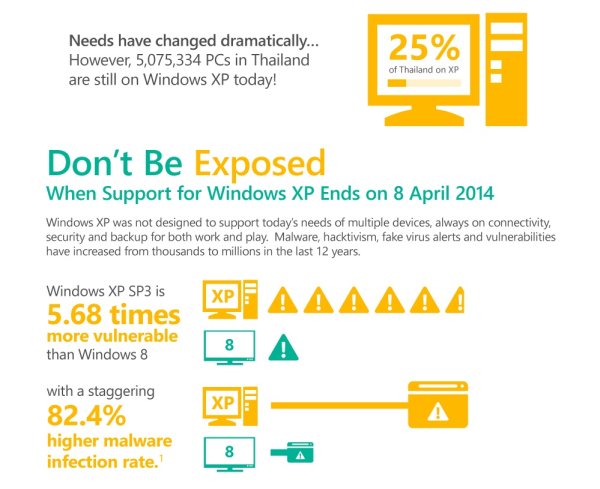 Needs have changed dramatically...
However, 5,075,334 PCs in Thailand are still on Windows XP today!

25%
of Thailand on XP

Don't Be Exposed
When Support for Windows XP Ends on 8 April 2014

Windows XP was not designed to support today's needs of multiple devices, always on connectivity, security and backup for both work and play. Malware, hacktivism, fake virus alerts and vulnerabilities have increased from thousands to millions in the last 12 years.

Windows XP SP3 is
5.68 times
more vulnerable
than Windows 8

XP

8

with a staggering
82.4%
higher malware infection rate.$^1$

XP

8