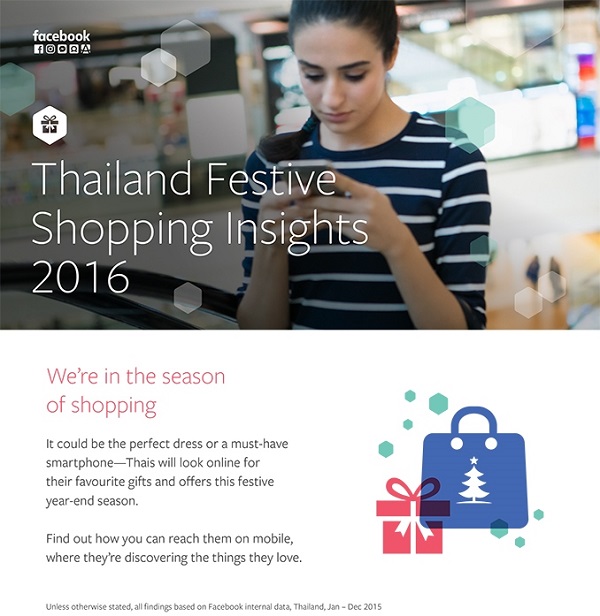 facebook

Thailand Festive Shopping Insights 2016

We're in the season of shopping

It could be the perfect dress or a must-have smartphone—Thais will look online for their favourite gifts and offers this festive year-end season.

Find out how you can reach them on mobile, where they're discovering the things they love.

Unless otherwise stated, all findings based on Facebook internal data, Thailand, Jan – Dec 2015