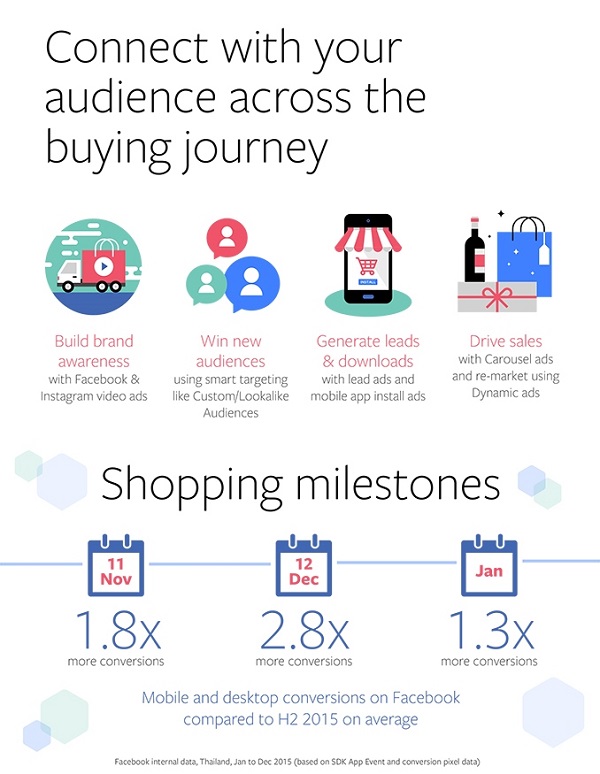 Connect with your audience across the buying journey

INSTALL

Build brand awareness
with Facebook & Instagram video ads

Win new audiences
using smart targeting like Custom/Lookalike Audiences

Generate leads & downloads
with lead ads and mobile app install ads

Drive sales
with Carousel ads and re-market using Dynamic ads

Shopping milestones

11 Nov
1.8x
more conversions

12 Dec
2.8x
more conversions

Jan
1.3x
more conversions

Mobile and desktop conversions on Facebook compared to H2 2015 on average

Facebook internal data, Thailand, Jan to Dec 2015 (based on SDK App Event and conversion pixel data)