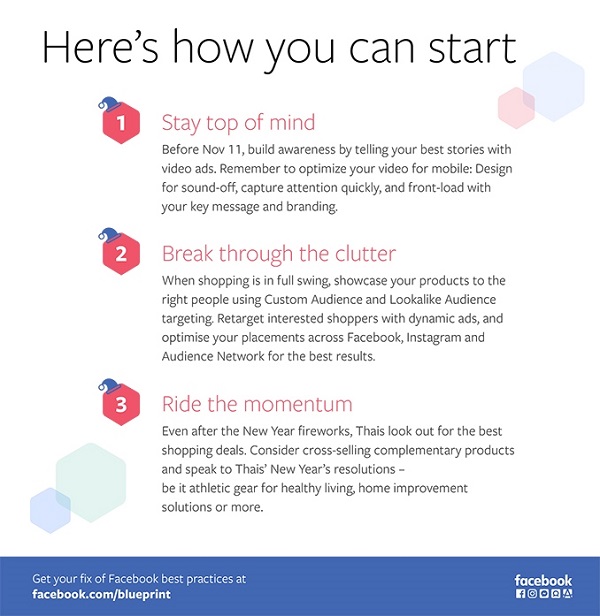 Here's how you can start

1

Stay top of mind

Before Nov 11, build awareness by telling your best stories with video ads. Remember to optimize your video for mobile: Design for sound-off, capture attention quickly, and front-load with your key message and branding.

2

Break through the clutter

When shopping is in full swing, showcase your products to the right people using Custom Audience and Lookalike Audience targeting. Retarget interested shoppers with dynamic ads, and optimise your placements across Facebook, Instagram and Audience Network for the best results.

3

Ride the momentum

Even after the New Year fireworks, Thais look out for the best shopping deals. Consider cross-selling complementary products and speak to Thais' New Year's resolutions –
be it athletic gear for healthy living, home improvement solutions or more.

Get your fix of Facebook best practices at
facebook.com/blueprint

facebook