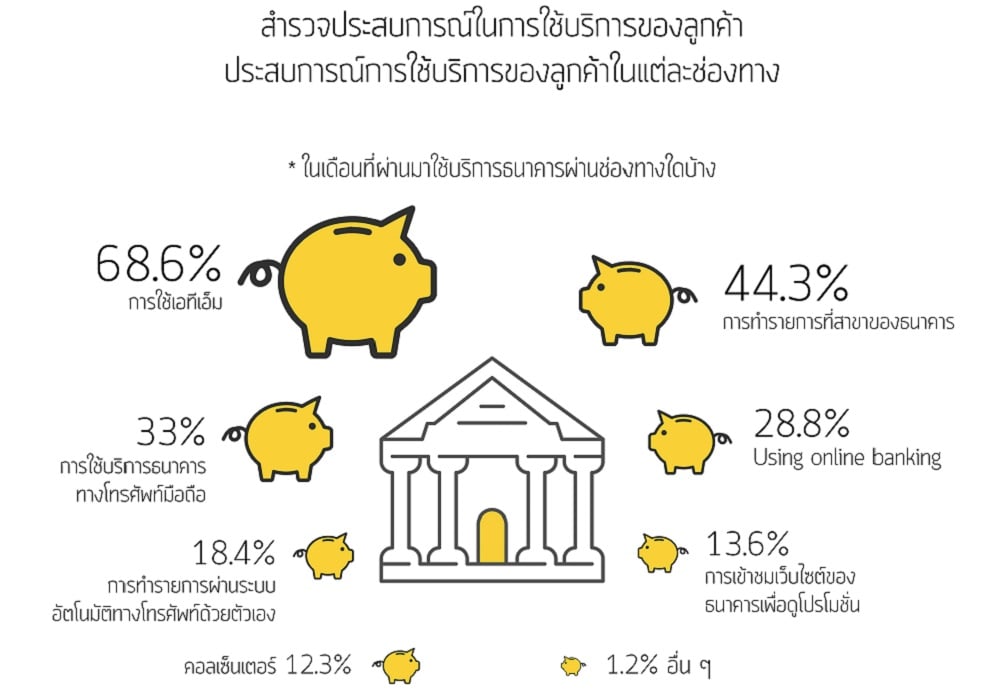 สำรวจประสบการณ์ในการใช้บริการของลูกค้า
ประสบการณ์การใช้บริการของลูกค้าในแต่ละช่องทาง

* ในเดือนที่ผ่านมาใช้บริการธนาคารผ่านช่องทางใดบ้าง

68.6%
การใช้เอทีเอ็ม

44.3%
การทำรายการที่สาขาของธนาคาร

33%
การใช้บริการธนาคารทางโทรศัพท์มือถือ

28.8%
Using online banking

18.4%
การทำรายการผ่านระบบอัตโนมัติทางโทรศัพท์ด้วยตัวเอง

13.6%
การเข้าชมเว็บไซต์ของธนาคารเพื่อดูโปรโมชั่น

คอลเซ็นเตอร์ 12.3%

1.2% อื่น ๆ