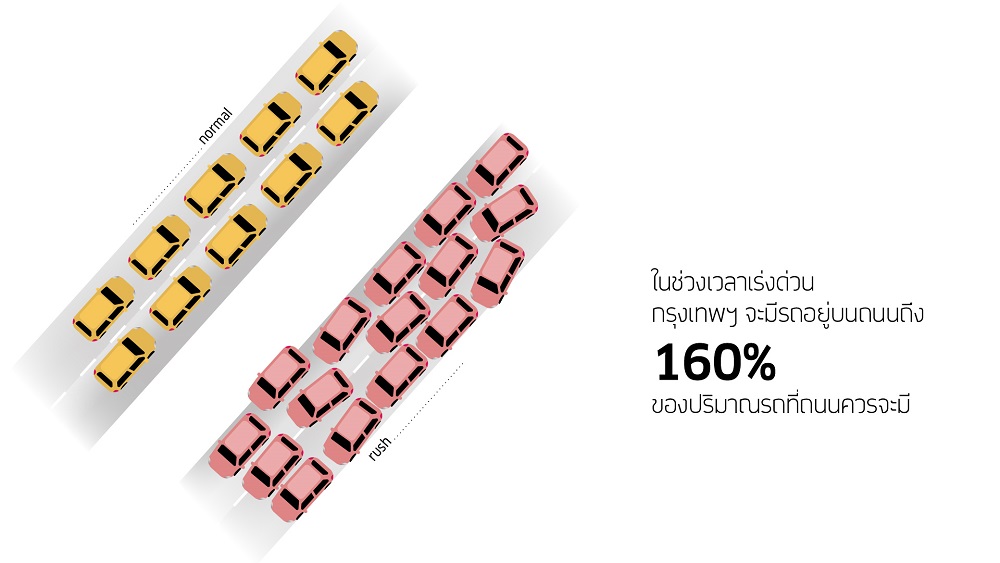 normal

rush

ในช่วงเวลาเร่งด่วน
กรุงเทพฯ จะมีรถอยู่บนถนนถึง
160%
ของปริมาณรถที่ถนนควรจะมี