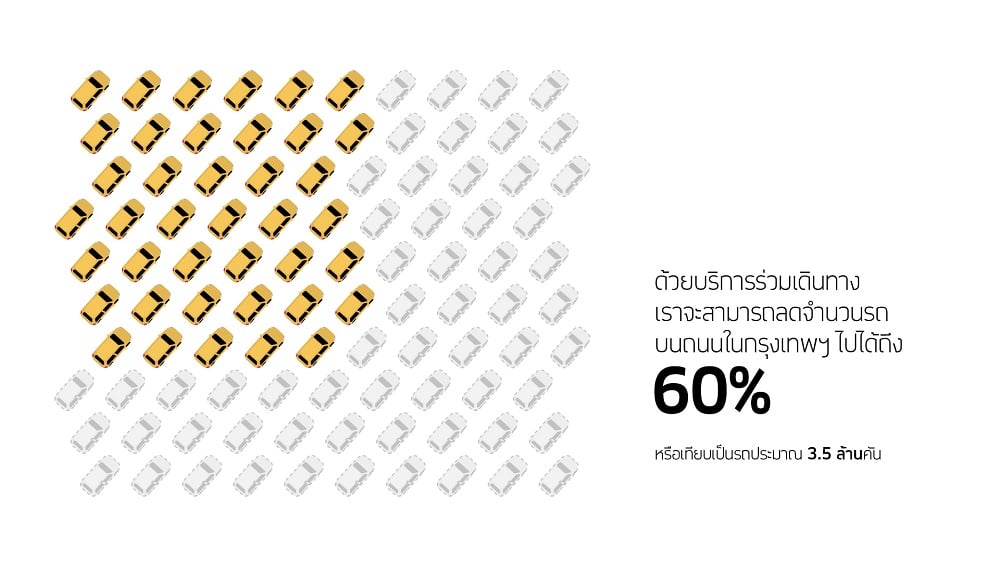 ด้วยบริการร่วมเดินทาง เราจะสามารถลดจำนวนรถ บนถนนในกรุงเทพฯ ไปได้ถึง

60%

หรือเทียบเป็นรถประมาณ 3.5 ล้านคัน