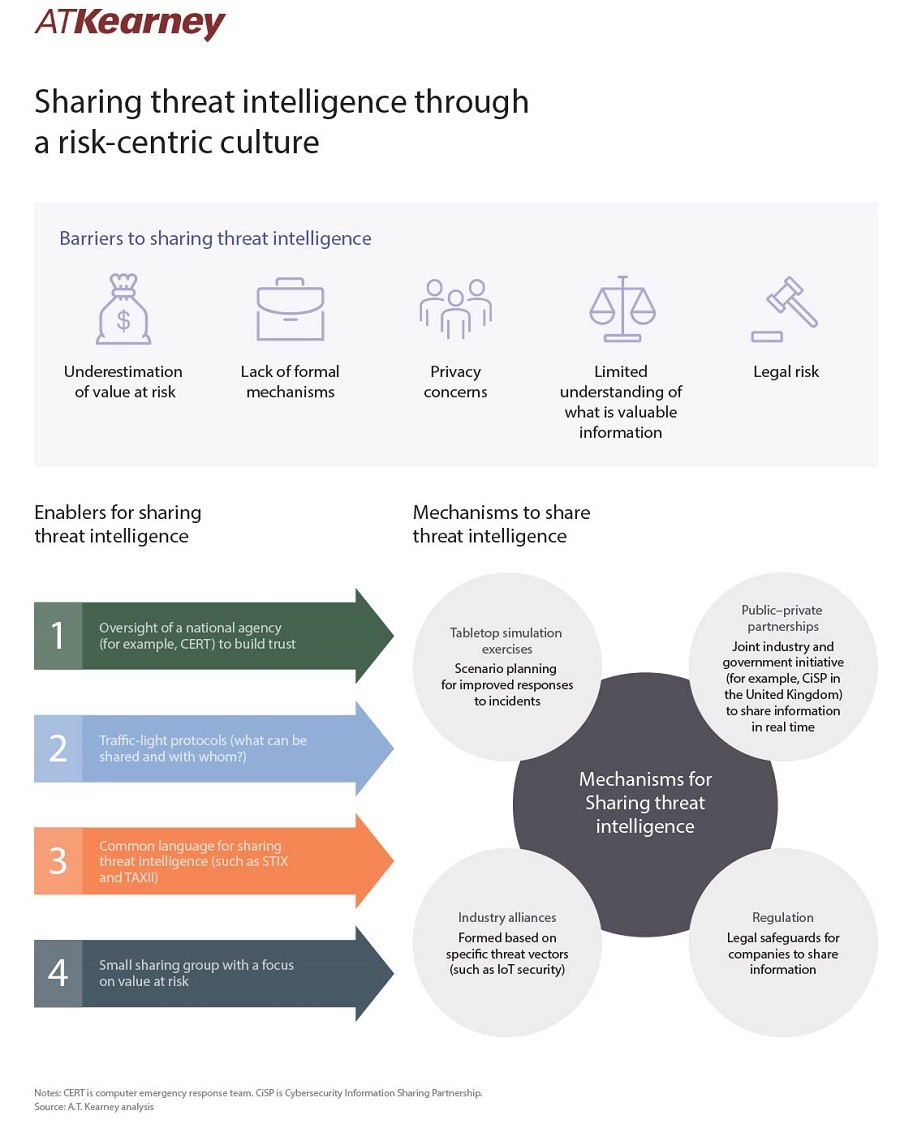 ATKearney

Sharing threat intelligence through a risk-centric culture

Barriers to sharing threat intelligence

$

Underestimation of value at risk

Lack of formal mechanisms

Privacy concerns

Limited understanding of what is valuable information

Legal risk

Enablers for sharing threat intelligence

1 Oversight of a national agency (for example, CERT) to build trust

2 Traffic-light protocols (what can be shared and with whom?)

3 Common language for sharing threat intelligence (such as STIX and TAXII)

4 Small sharing group with a focus on value at risk

Mechanisms to share threat intelligence

Tabletop simulation exercises
Scenario planning for improved responses to incidents

Public–private partnerships
Joint industry and government initiative (for example, CiSP in the United Kingdom) to share information in real time

Mechanisms for Sharing threat intelligence

Industry alliances
Formed based on specific threat vectors (such as IoT security)

Regulation
Legal safeguards for companies to share information

Notes: CERT is computer emergency response team. CiSP is Cybersecurity Information Sharing Partnership.
Source: A.T. Kearney analysis