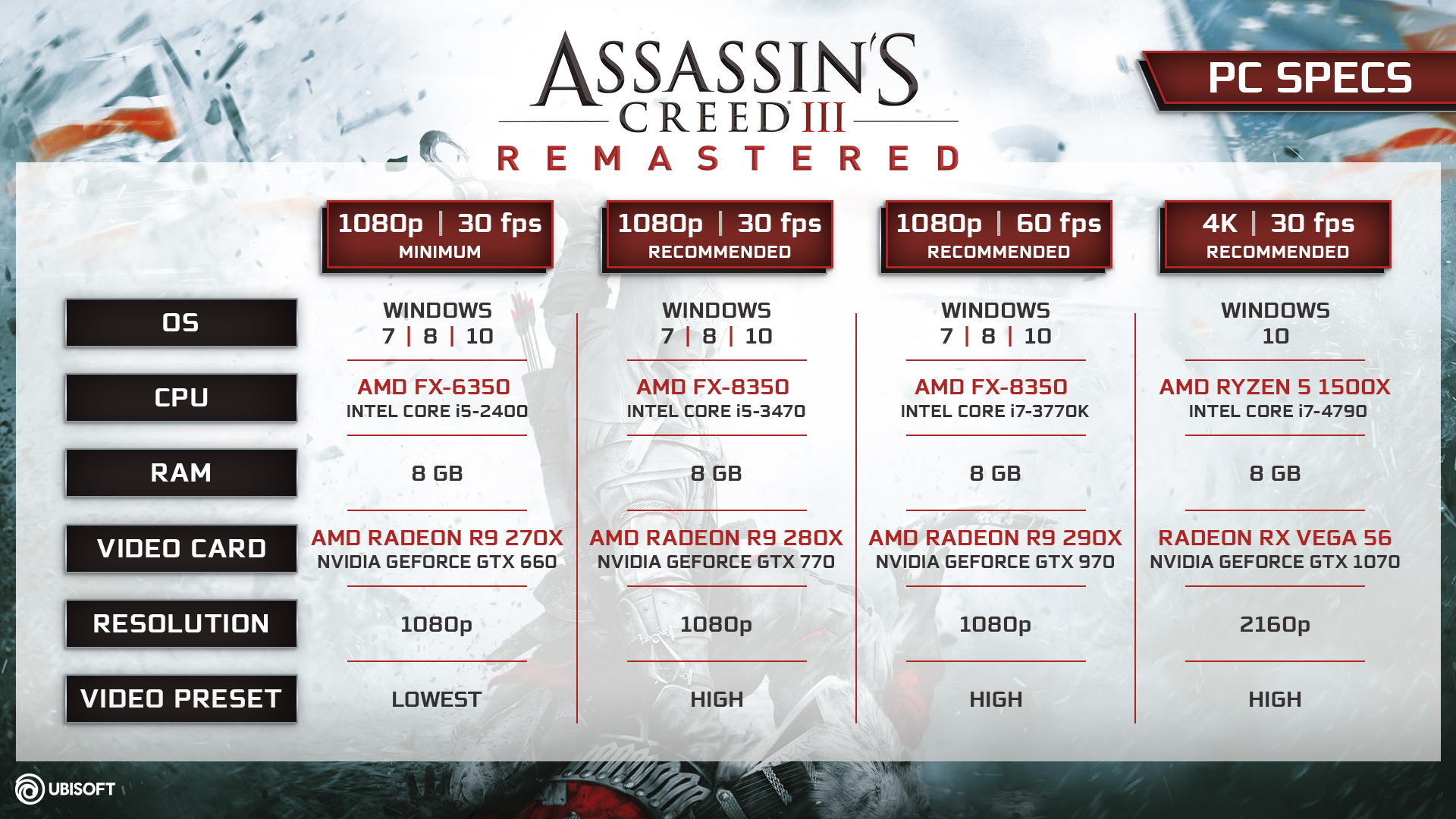 ASSASSIN'S CREED III
REMASTERED

PC SPECS

| | 1080p \| 30 fps MINIMUM | 1080p \| 30 fps RECOMMENDED | 1080p \| 60 fps RECOMMENDED | 4K \| 30 fps RECOMMENDED |
|---|---|---|---|---|
| OS | WINDOWS 7 \| 8 \| 10 | WINDOWS 7 \| 8 \| 10 | WINDOWS 7 \| 8 \| 10 | WINDOWS 10 |
| CPU | AMD FX-6350 INTEL CORE i5-2400 | AMD FX-8350 INTEL CORE i5-3470 | AMD FX-8350 INTEL CORE i7-3770K | AMD RYZEN 5 1500X INTEL CORE i7-4790 |
| RAM | 8 GB | 8 GB | 8 GB | 8 GB |
| VIDEO CARD | AMD RADEON R9 270X NVIDIA GEFORCE GTX 660 | AMD RADEON R9 280X NVIDIA GEFORCE GTX 770 | AMD RADEON R9 290X NVIDIA GEFORCE GTX 970 | RADEON RX VEGA 56 NVIDIA GEFORCE GTX 1070 |
| RESOLUTION | 1080p | 1080p | 1080p | 2160p |
| VIDEO PRESET | LOWEST | HIGH | HIGH | HIGH |

UBISOFT