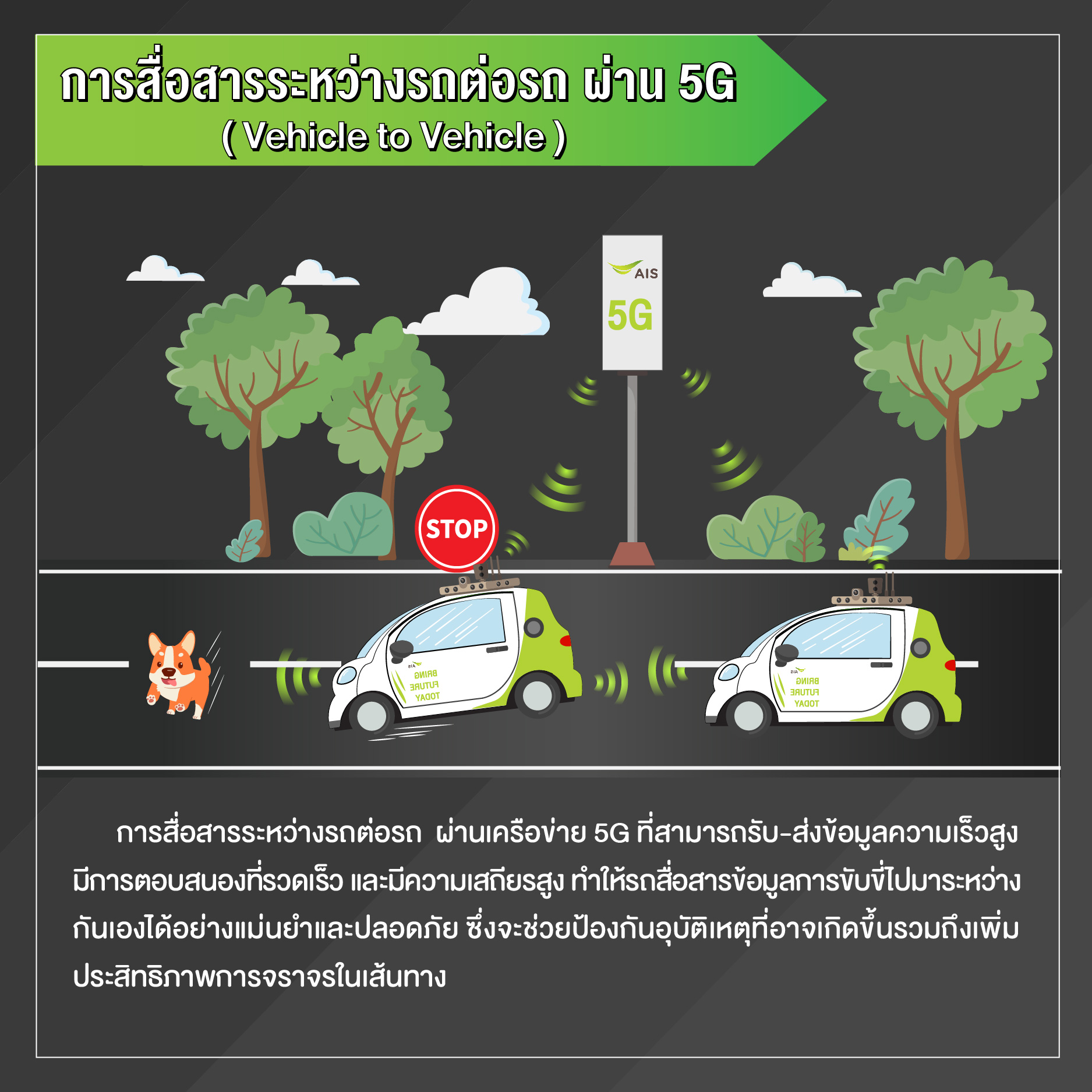 การสื่อสารระหว่างรถต่อรถ ผ่าน 5G
( Vehicle to Vehicle )

AIS
5G

STOP

AIS
BRING FUTURE TODAY

AIS
BRING FUTURE TODAY

การสื่อสารระหว่างรถต่อรถ ผ่านเครือข่าย 5G ที่สามารถรับ-ส่งข้อมูลความเร็วสูง มีการตอบสนองที่รวดเร็ว และมีความเสถียรสูง ทำให้รถสื่อสารข้อมูลการขับขี่ไปมาระหว่างกันเองได้อย่างแม่นยำและปลอดภัย ซึ่งจะช่วยป้องกันอุบัติเหตุที่อาจเกิดขึ้นรวมถึงเพิ่มประสิทธิภาพการจราจรในเส้นทาง