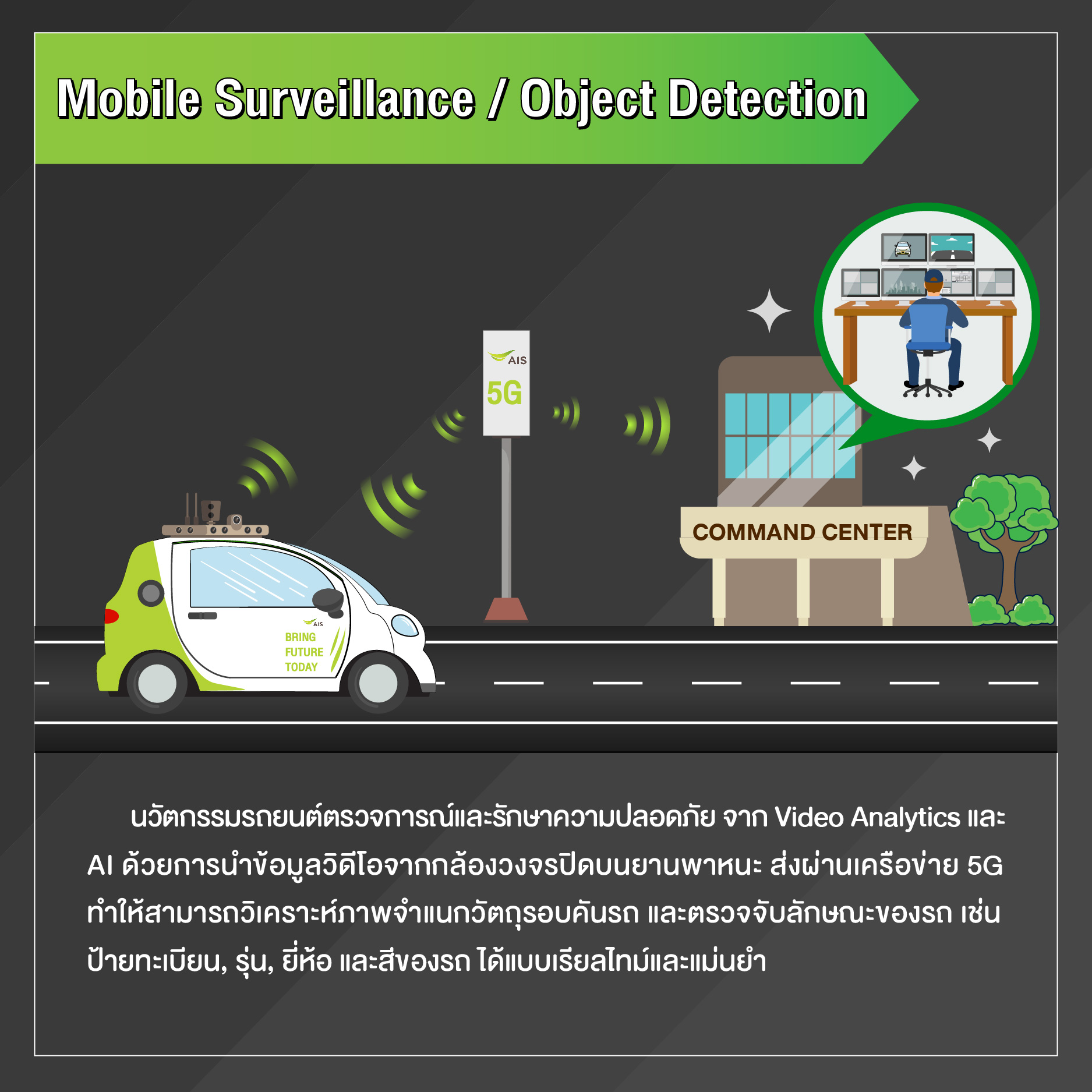 Mobile Surveillance / Object Detection

AIS
5G

COMMAND CENTER

AIS
BRING
FUTURE
TODAY

นวัตกรรมรถยนต์ตรวจการณ์และรักษาความปลอดภัย จาก Video Analytics และ AI ด้วยการนำข้อมูลวิดีโอจากกล้องวงจรปิดบนยานพาหนะ ส่งผ่านเครือข่าย 5G ทำให้สามารถวิเคราะห์ภาพจำแนกวัตถุรอบคันรถ และตรวจจับลักษณะของรถ เช่น ป้ายทะเบียน, รุ่น, ยี่ห้อ และสีของรถ ได้แบบเรียลไทม์และแม่นยำ