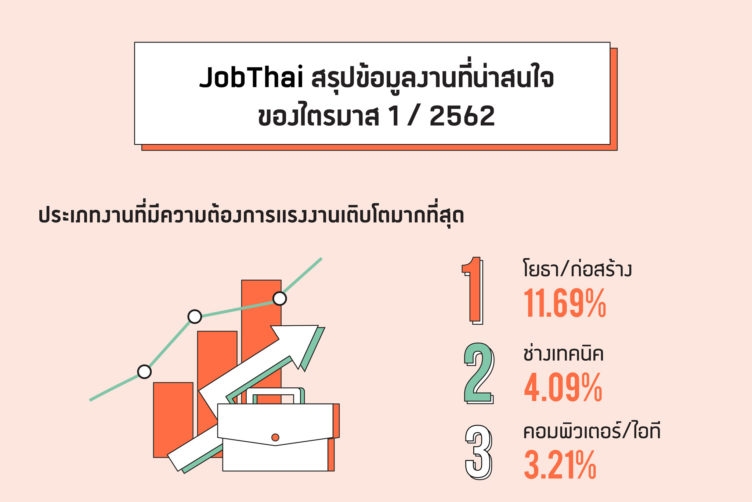 JobThai สรุปข้อมูลงานที่น่าสนใจ ของไตรมาส 1 / 2562

ประเภทงานที่มีความต้องการแรงงานเติบโตมากที่สุด

1 โยธา/ก่อสร้าง 11.69%

2 ช่างเทคนิค 4.09%

3 คอมพิวเตอร์/ไอที 3.21%