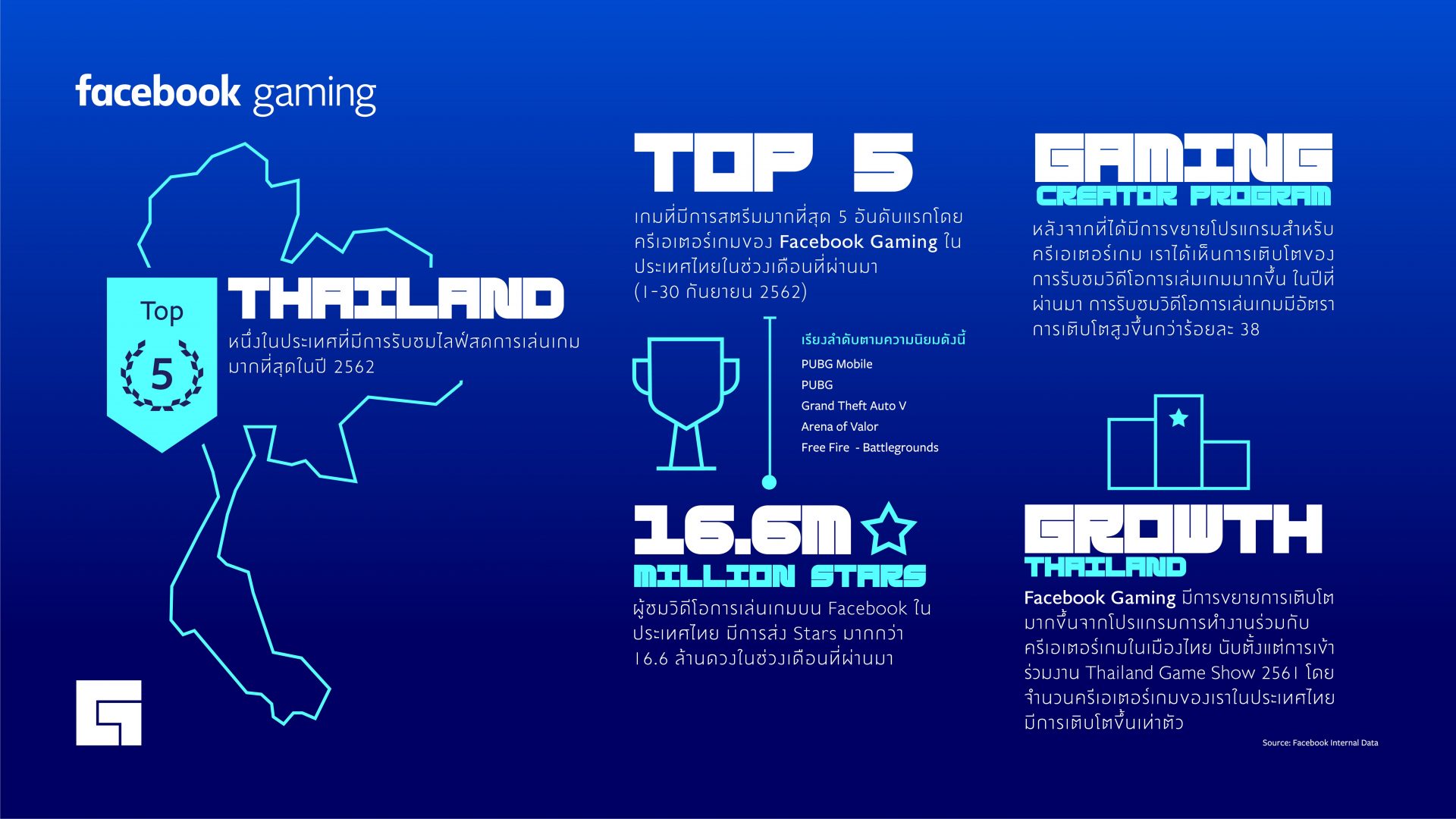 facebook gaming

Top
5

THAILAND
หนึ่งในประเทศที่มีการรับชมไลฟ์สดการเล่นเกมมากที่สุดในปี 2562

TOP 5
เกมที่มีการสตรีมมากที่สุด 5 อันดับแรกโดยครีเอเตอร์เกมของ Facebook Gaming ในประเทศไทยในช่วงเดือนที่ผ่านมา (1-30 กันยายน 2562)

เรียงลำดับตามความนิยมดังนี้
PUBG Mobile
PUBG
Grand Theft Auto V
Arena of Valor
Free Fire - Battlegrounds

16.6M
MILLION STARS
ผู้ชมวิดีโอการเล่นเกมบน Facebook ในประเทศไทย มีการส่ง Stars มากกว่า 16.6 ล้านดวงในช่วงเดือนที่ผ่านมา

GAMING
CREATOR PROGRAM
หลังจากที่ได้มีการขยายโปรแกรมสำหรับครีเอเตอร์เกม เราได้เห็นการเติบโตของการรับชมวิดีโอการเล่นเกมมากขึ้น ในปีที่ผ่านมา การรับชมวิดีโอการเล่นเกมมีอัตราการเติบโตสูงขึ้นกว่าร้อยละ 38

GROWTH
THAILAND
Facebook Gaming มีการขยายการเติบโตมากขึ้นจากโปรแกรมการทำงานร่วมกับครีเอเตอร์เกมในเมืองไทย นับตั้งแต่การเข้าร่วมงาน Thailand Game Show 2561 โดยจำนวนครีเอเตอร์เกมของเราในประเทศไทยมีการเติบโตขึ้นเท่าตัว

Source: Facebook Internal Data