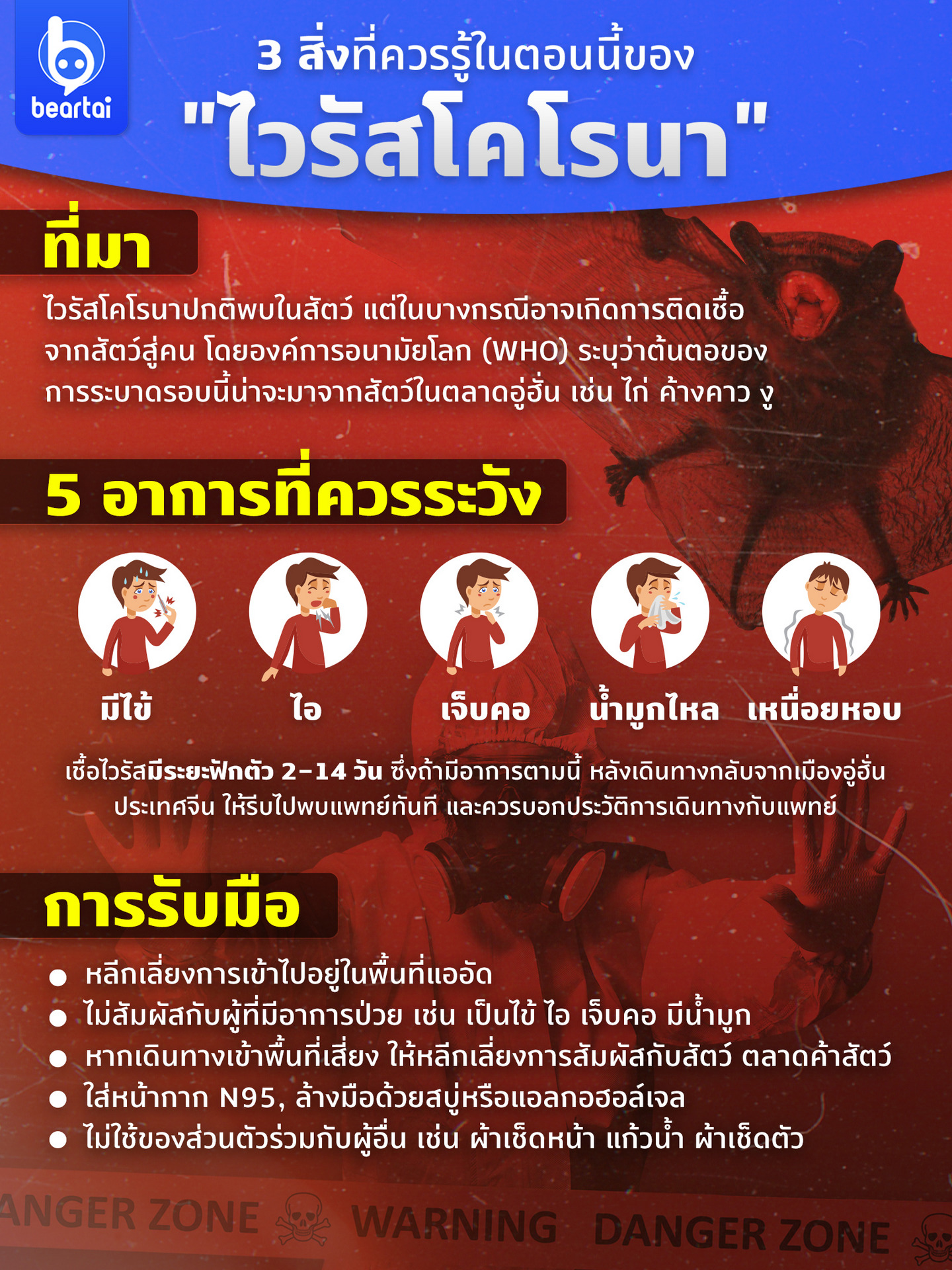 beartai

3 สิ่งที่ควรรู้ในตอนนี้ของ
"ไวรัสโคโรนา"

ที่มา

ไวรัสโคโรนาปกติพบในสัตว์ แต่ในบางกรณีอาจเกิดการติดเชื้อจากสัตว์สู่คน โดยองค์การอนามัยโลก (WHO) ระบุว่าต้นตอของการระบาดรอบนี้น่าจะมาจากสัตว์ในตลาดอู่ฮั่น เช่น ไก่ ค้างคาว งู

5 อาการที่ควรระวัง

มีไข้

ไอ

เจ็บคอ

น้ำมูกไหล

เหนื่อยหอบ

เชื้อไวรัสมีระยะฟักตัว 2-14 วัน ซึ่งถ้ามีอาการตามนี้ หลังเดินทางกลับจากเมืองอู่ฮั่น ประเทศจีน ให้รีบไปพบแพทย์ทันที และควรบอกประวัติการเดินทางกับแพทย์

การรับมือ

● หลีกเลี่ยงการเข้าไปอยู่ในพื้นที่แออัด
● ไม่สัมผัสกับผู้ที่มีอาการป่วย เช่น เป็นไข้ ไอ เจ็บคอ มีน้ำมูก
● หากเดินทางเข้าพื้นที่เสี่ยง ให้หลีกเลี่ยงการสัมผัสกับสัตว์ ตลาดค้าสัตว์
● ใส่หน้ากาก N95, ล้างมือด้วยสบู่หรือแอลกอฮอล์เจล
● ไม่ใช้ของส่วนตัวร่วมกับผู้อื่น เช่น ผ้าเช็ดหน้า แก้วน้ำ ผ้าเช็ดตัว

ANGER ZONE WARNING DANGER ZONE