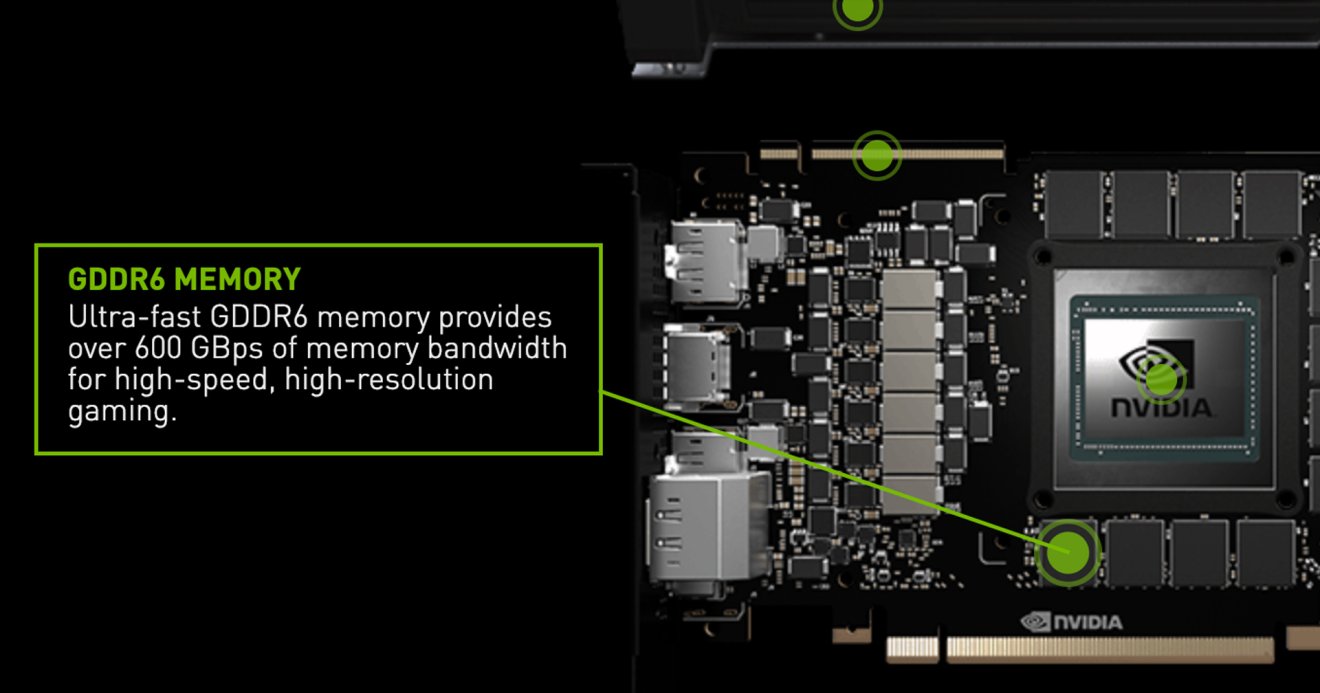 GDDR6 MEMORY
Ultra-fast GDDR6 memory provides over 600 GBps of memory bandwidth for high-speed, high-resolution gaming.

NVIDIA

NVIDIA