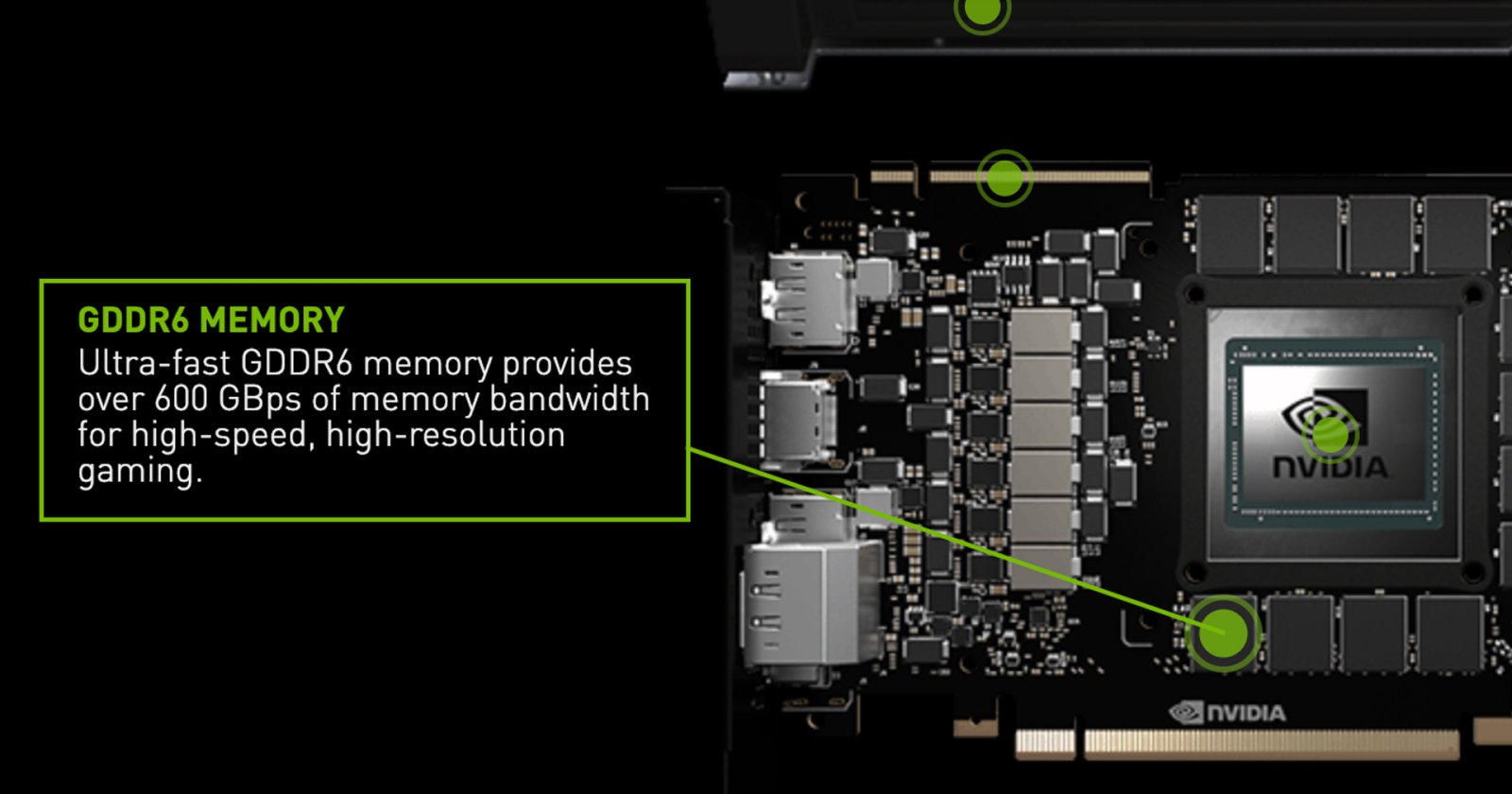 GDDR6 MEMORY
Ultra-fast GDDR6 memory provides over 600 GBps of memory bandwidth for high-speed, high-resolution gaming.

NVIDIA

NVIDIA