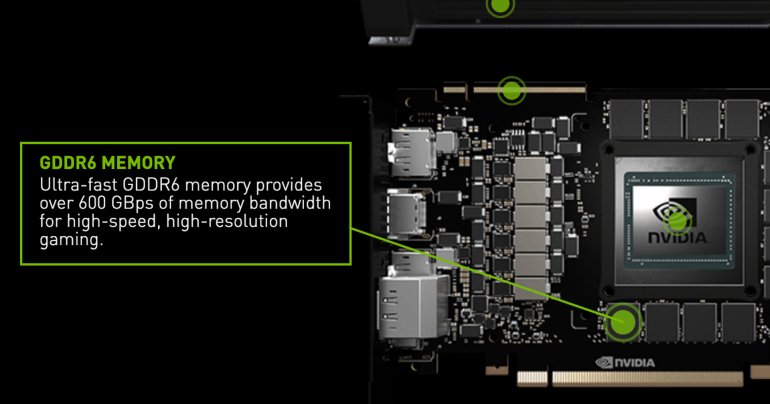 GDDR6 MEMORY
Ultra-fast GDDR6 memory provides over 600 GBps of memory bandwidth for high-speed, high-resolution gaming.

NVIDIA

NVIDIA