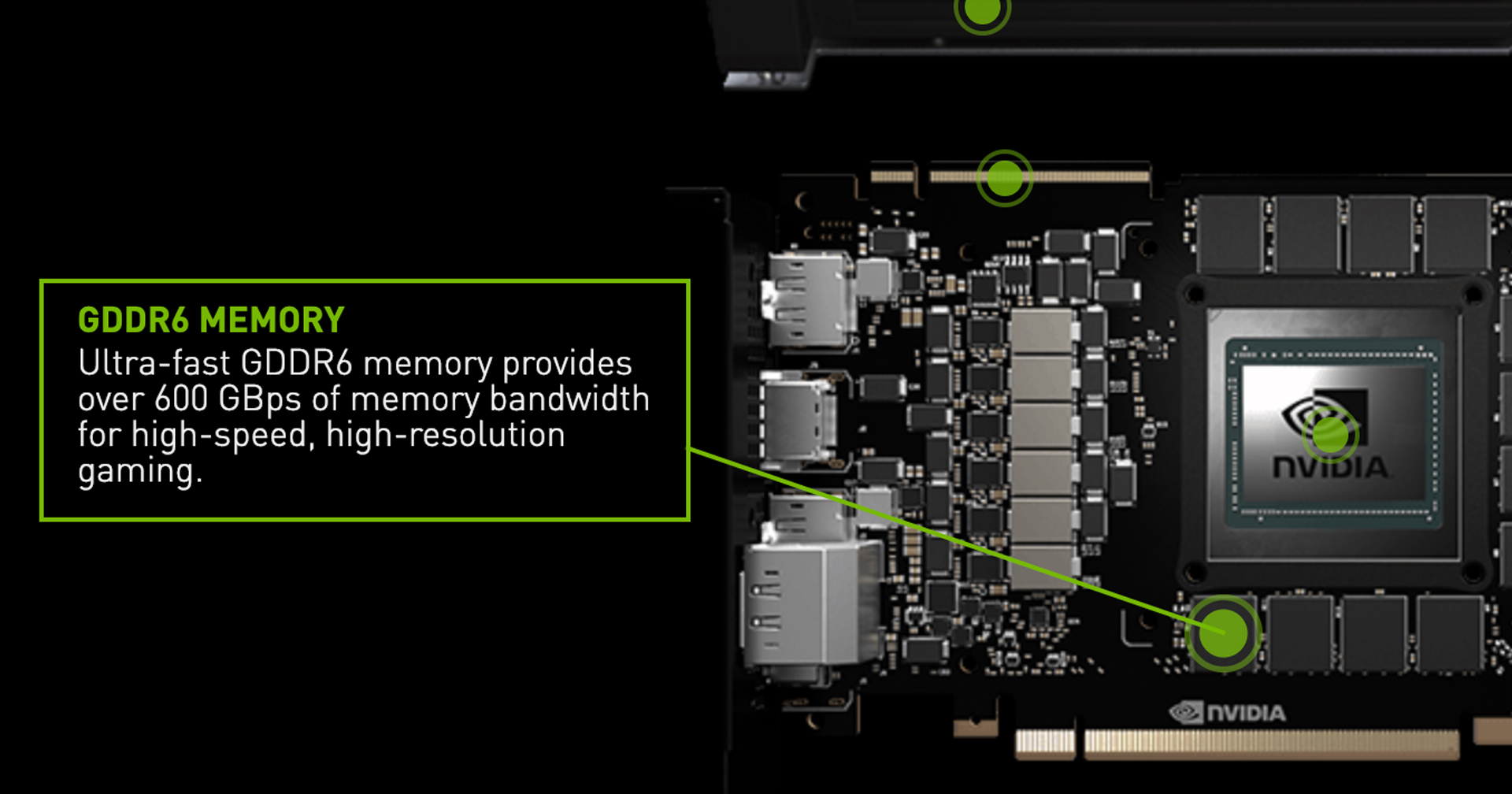 GDDR6 MEMORY
Ultra-fast GDDR6 memory provides over 600 GBps of memory bandwidth for high-speed, high-resolution gaming.

NVIDIA

NVIDIA